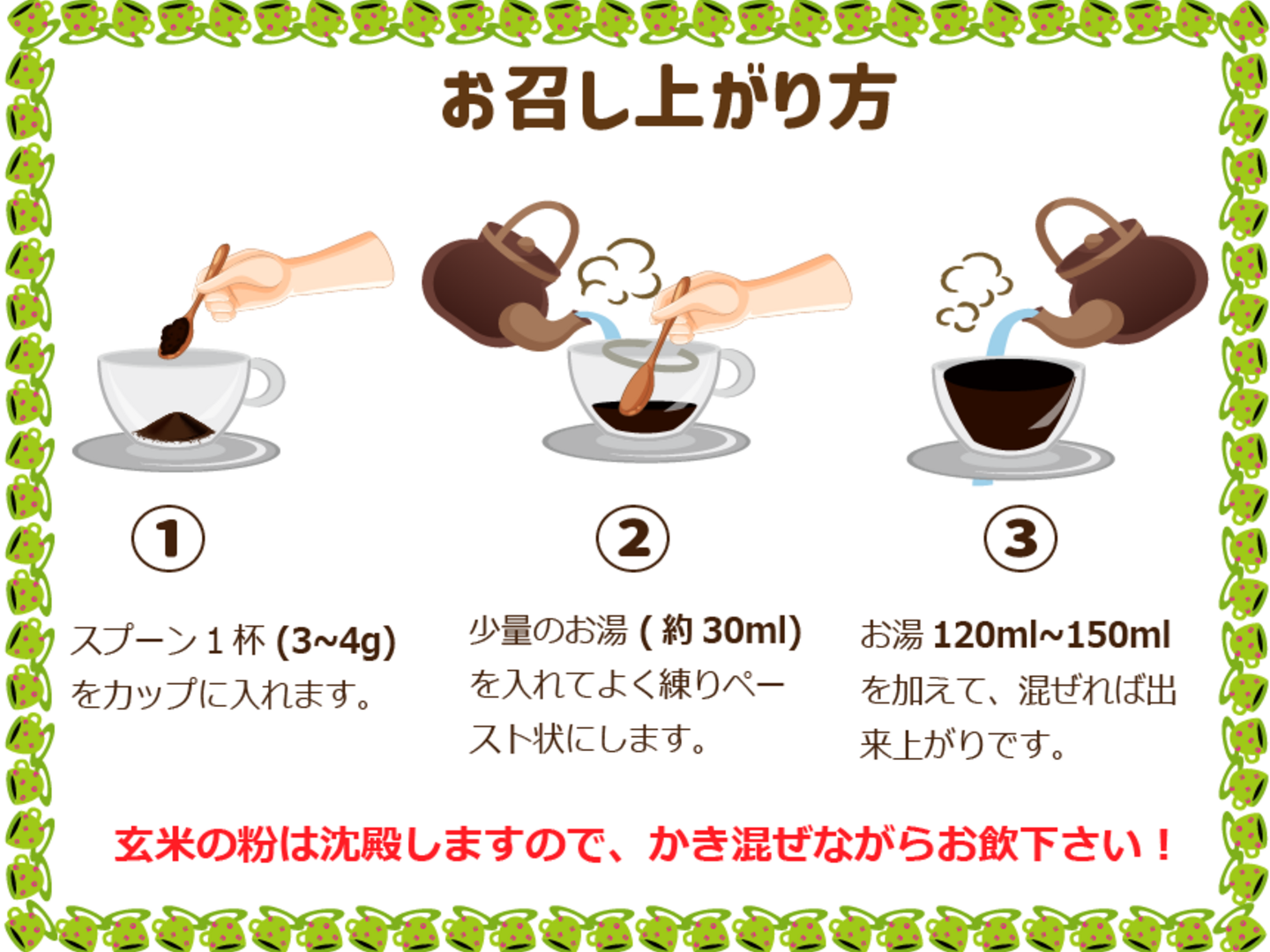 お召し上がり方

①

スプーン１杯 (3~4g) をカップに入れます。

②

少量のお湯 ( 約 30ml) を入れてよく練りペースト状にします。

③

お湯 120ml~150ml を加えて、混ぜれば出来上がりです。

玄米の粉は沈殿しますので、かき混ぜながらお飲下さい！