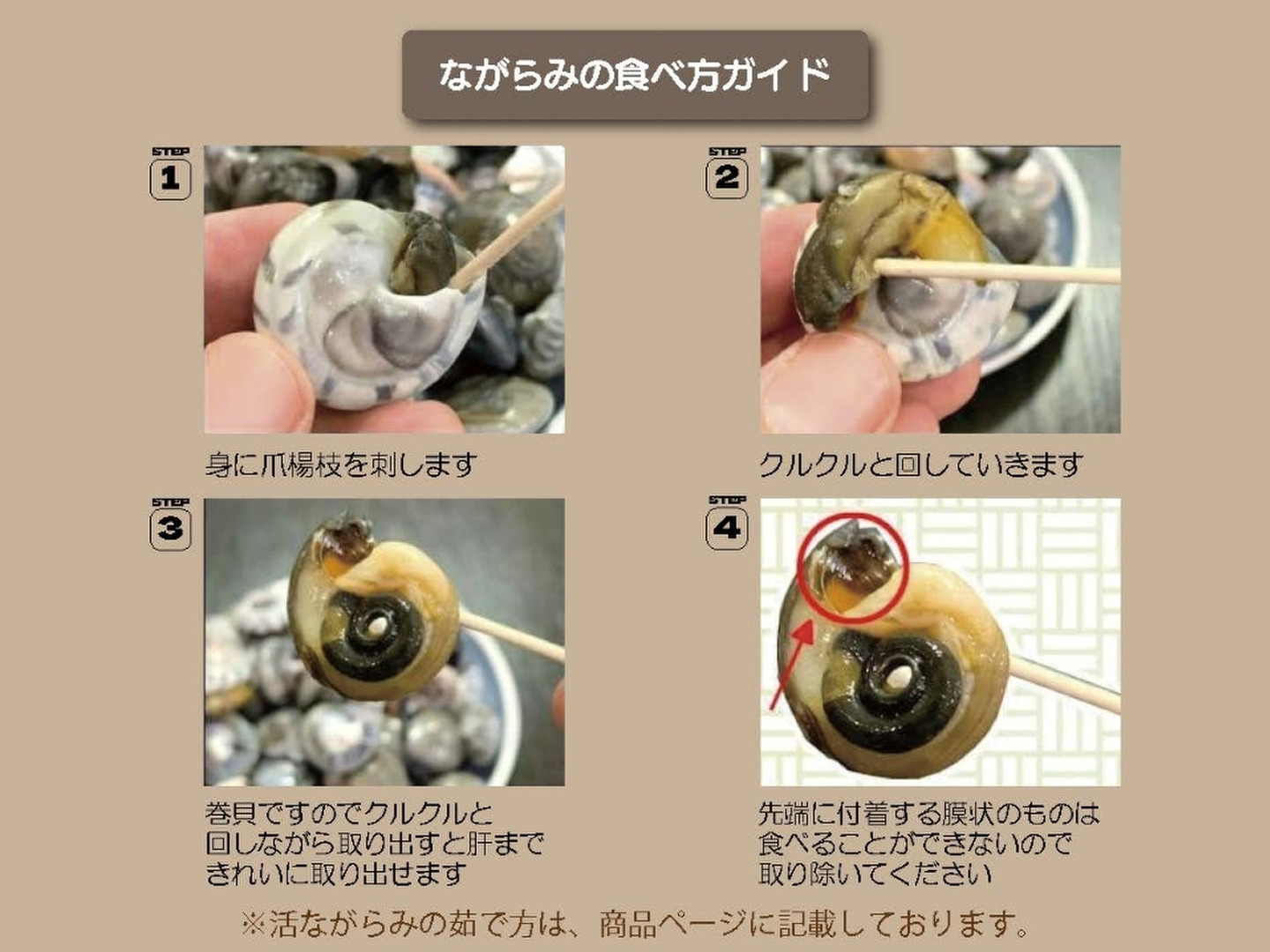 ながらみの食べ方ガイド

STEP 1

身に爪楊枝を刺します

STEP 2

クルクルと回していきます

STEP 3

巻貝ですのでクルクルと回しながら取り出すと肝まできれいに取り出せます

STEP 4

先端に付着する膜状のものは食べることができないので取り除いてください

※活ながらみの茹で方は、商品ページに記載しております。