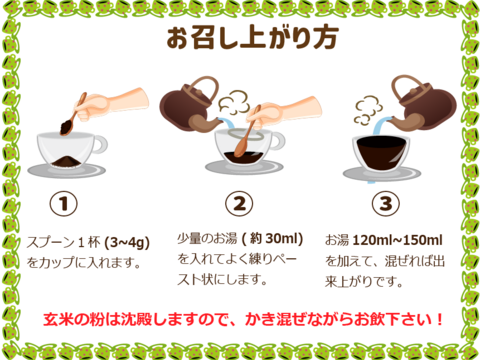 お召し上がり方

①

スプーン１杯 (3~4g) をカップに入れます。

②

少量のお湯 ( 約 30ml) を入れてよく練りペースト状にします。

③

お湯 120ml~150ml を加えて、混ぜれば出来上がりです。

玄米の粉は沈殿しますので、かき混ぜながらお飲下さい！