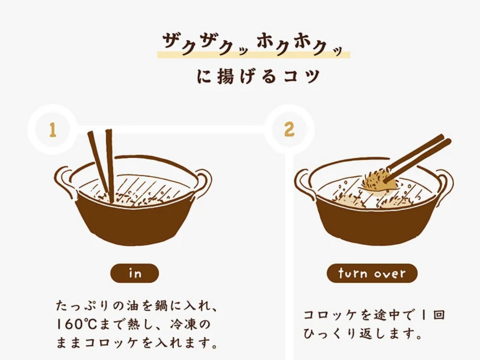 ザクザクッ ホクホクッ
に揚げるコツ

1

in

たっぷりの油を鍋に入れ、160℃まで熱し、冷凍のままコロッケを入れます。

2

turn over

コロッケを途中で1回ひっくり返します。