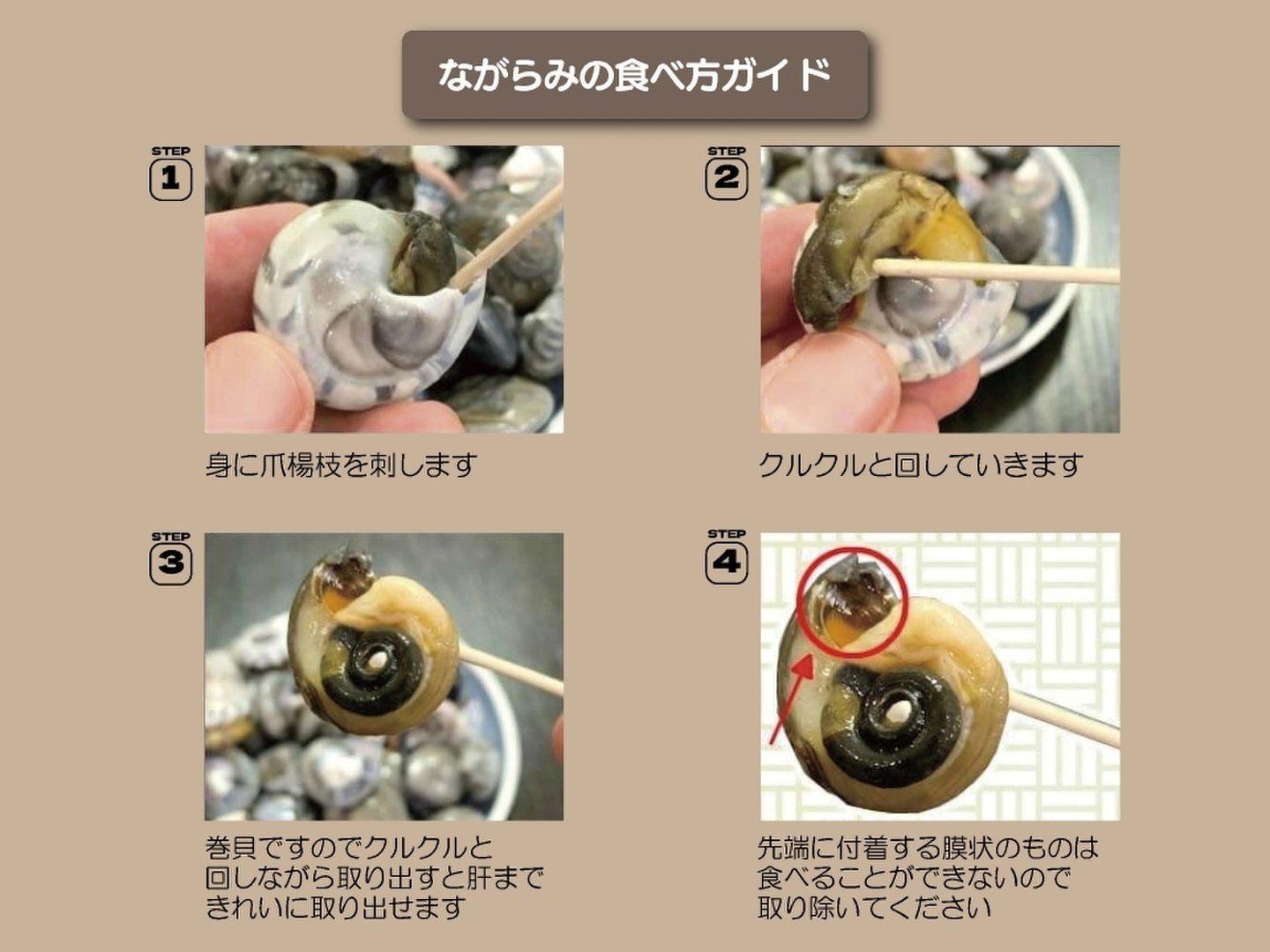 ながらみの食べ方ガイド

STEP 1

身に爪楊枝を刺します

STEP 2

クルクルと回していきます

STEP 3

巻貝ですのでクルクルと回しながら取り出すと肝まできれいに取り出せます

STEP 4

先端に付着する膜状のものは食べることができないので取り除いてください