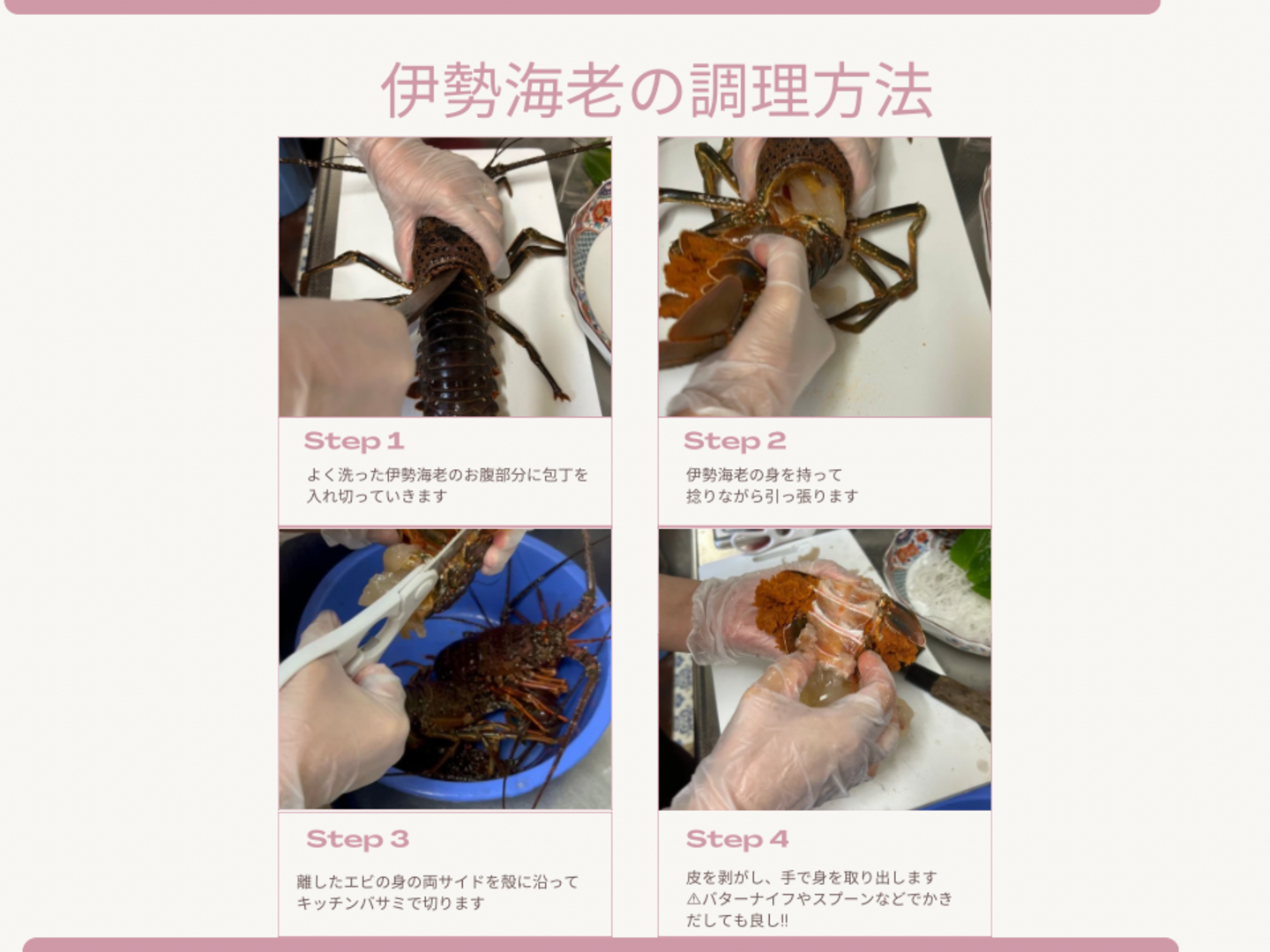 伊勢海老の調理方法

Step 1

よく洗った伊勢海老のお腹部分に包丁を入れ切っていきます

Step 2

伊勢海老の身を持って捻りながら引っ張ります

Step 3

離したエビの身の両サイドを殻に沿ってキッチンバサミで切ります

Step 4

皮を剥がし、手で身を取り出します
⚠バターナイフやスプーンなどでかきだしても良し!!