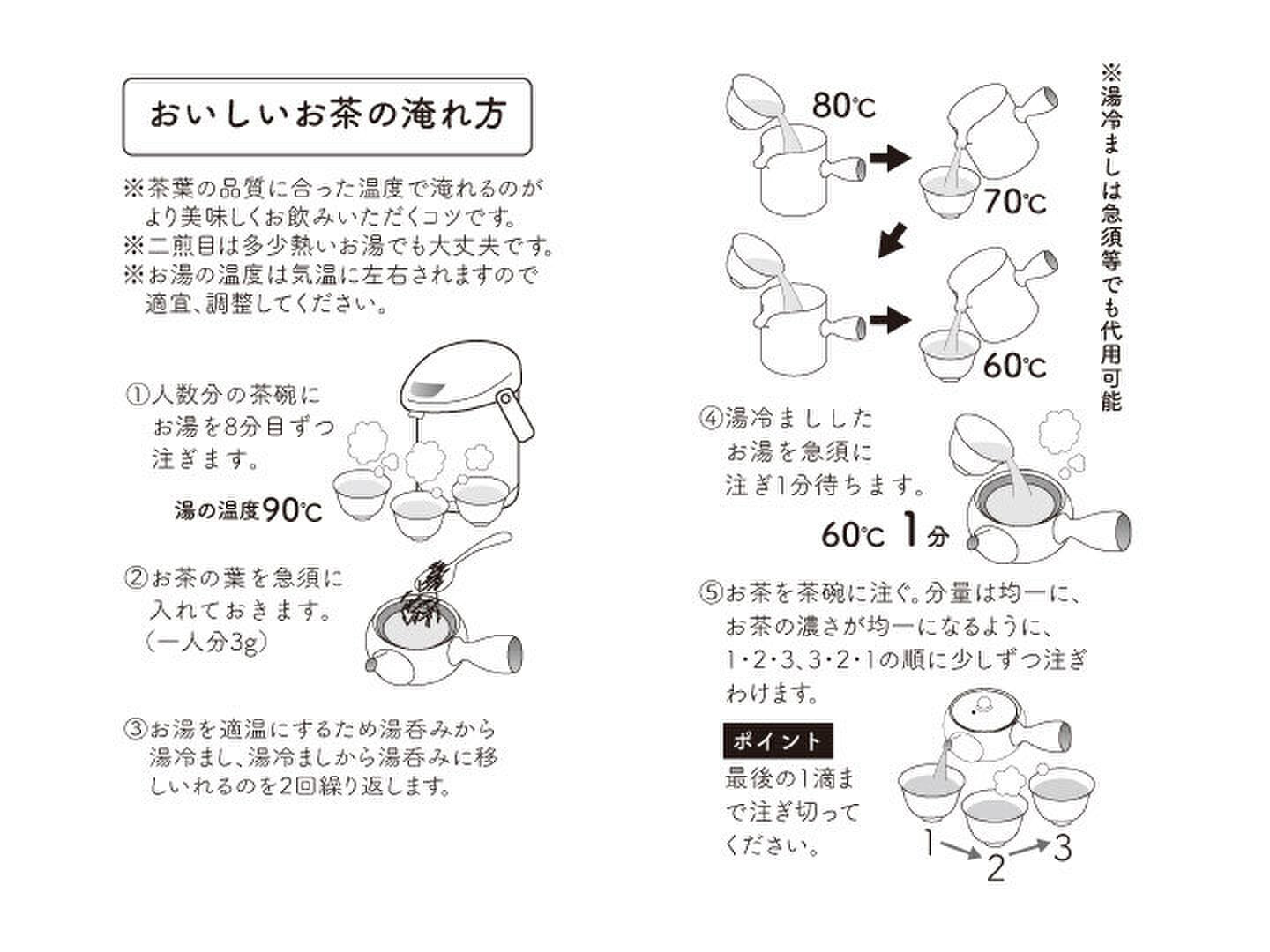 おいしいお茶の淹れ方

※茶葉の品質に合った温度で淹れるのがより美味しくお飲みいただくコツです。
※二煎目は多少熱いお湯でも大丈夫です。
※お湯の温度は気温に左右されますので適宜、調整してください。

①人数分の茶碗にお湯を8分目ずつ注ぎます。

湯の温度90℃

②お茶の葉を急須に入れておきます。（一人分3g）

③お湯を適温にするため湯呑みから湯冷まし、湯冷ましから湯呑みに移しいれるのを2回繰り返します。

80℃

70℃

60℃

※湯冷ましは急須等でも代用可能

④湯冷まししたお湯を急須に注ぎ1分待ちます。

60℃ 1分

⑤お茶を茶碗に注ぐ。分量は均一に、お茶の濃さが均一になるように、1・2・3、3・2・1の順に少しずつ注ぎわけます。

ポイント

最後の1滴まで注ぎ切ってください。

1 2 3