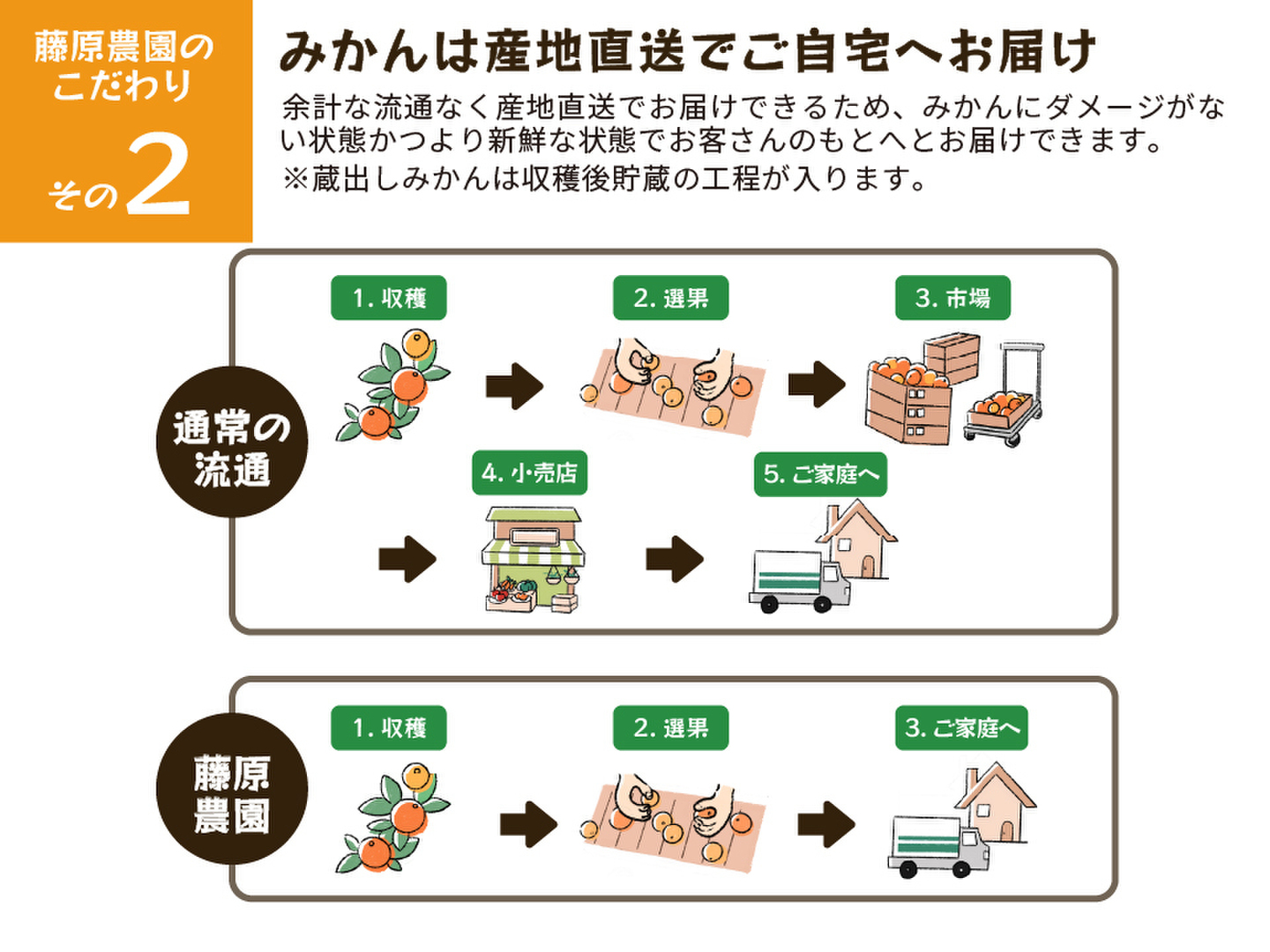 藤原農園のこだわり

その2

みかんは産地直送でご自宅へお届け

余計な流通なく産地直送でお届けできるため、みかんにダメージがない状態かつより新鮮な状態でお客さんのもとへとお届けできます。
※蔵出しみかんは収穫後貯蔵の工程が入ります。

通常の流通

1. 収穫

2. 選果

3. 市場

4. 小売店

5. ご家庭へ

藤原農園

1. 収穫

2. 選果

3. ご家庭へ