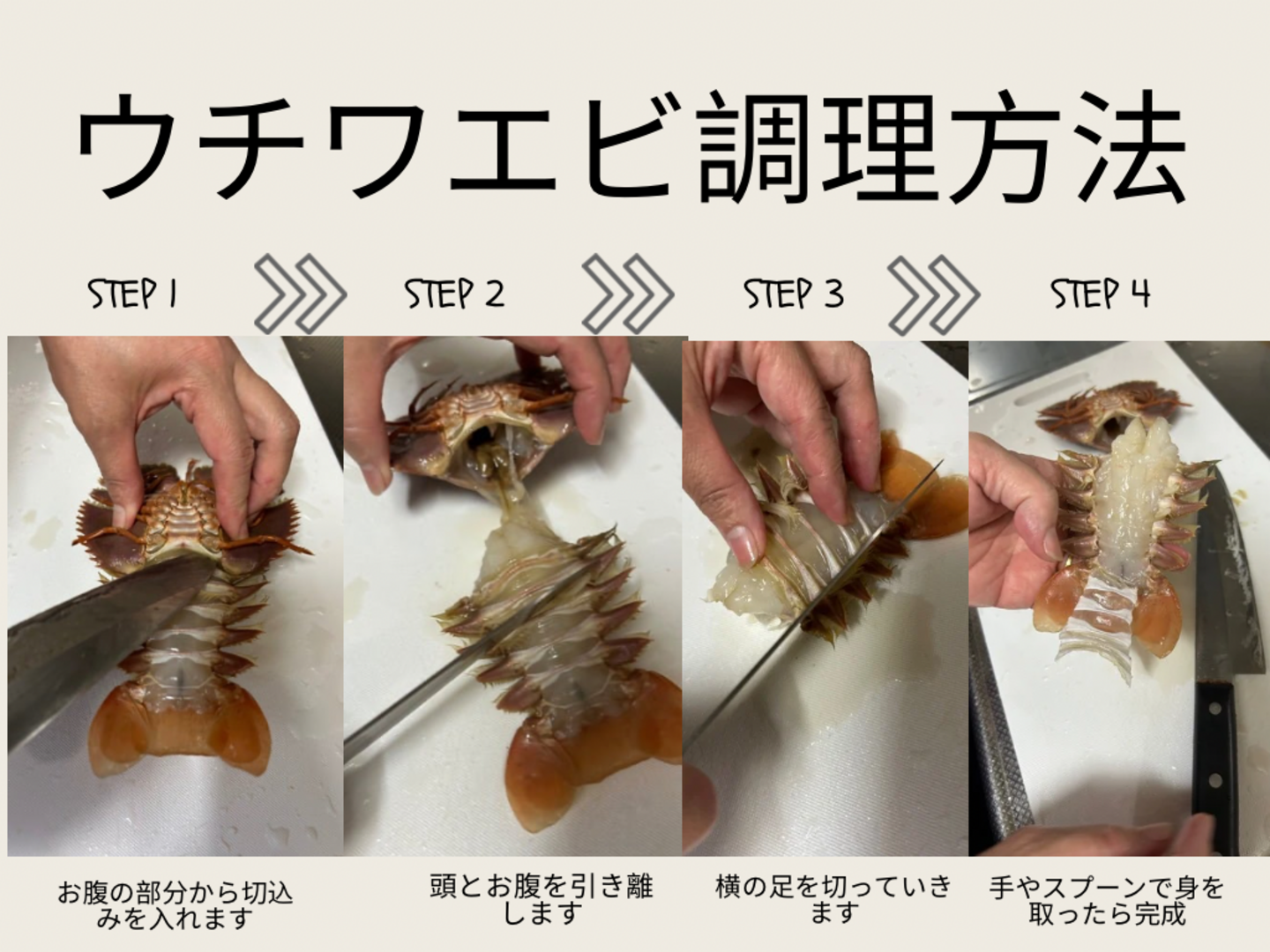 ウチワエビ調理方法

STEP 1

STEP 2

STEP 3

STEP 4

お腹の部分から切込みを入れます

頭とお腹を引き離します

横の足を切っていきます

手やスプーンで身を取ったら完成