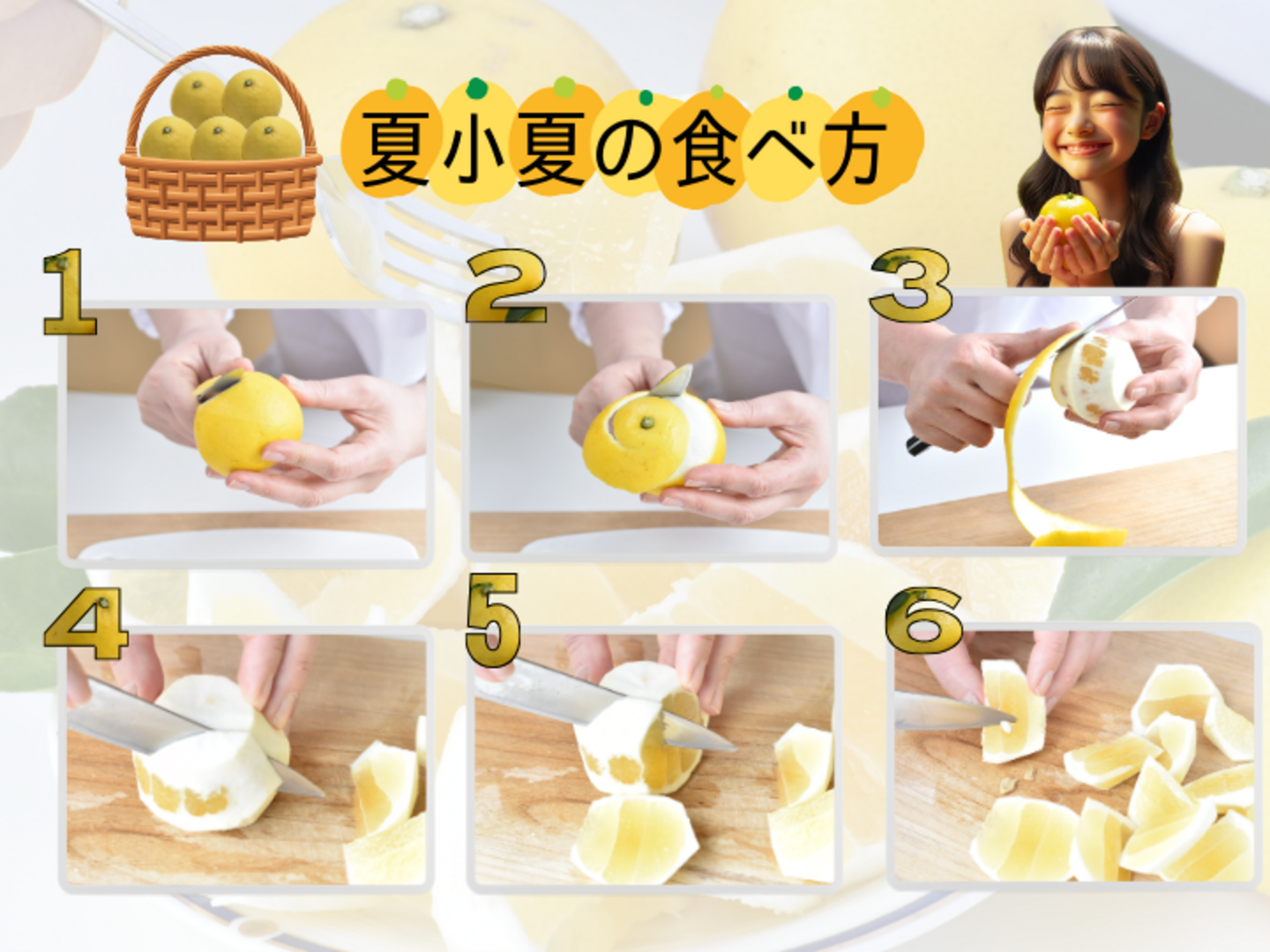 夏小夏の食べ方

1

2

3

4

5

6