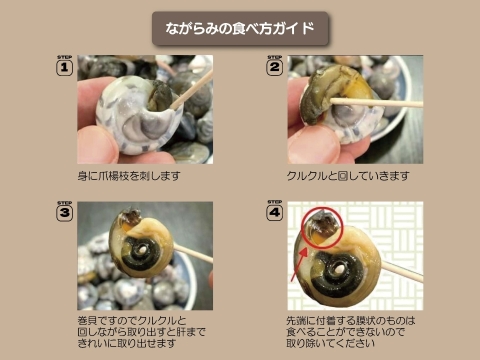 ながらみの食べ方ガイド

STEP 1

身に爪楊枝を刺します

STEP 2

クルクルと回していきます

STEP 3

巻貝ですのでクルクルと回しながら取り出すと肝まできれいに取り出せます

STEP 4

先端に付着する膜状のものは食べることができないので取り除いてください