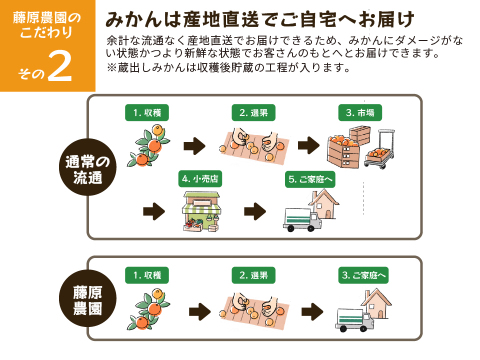 藤原農園のこだわり
その2

みかんは産地直送でご自宅へお届け

余計な流通なく産地直送でお届けできるため、みかんにダメージがない状態かつより新鮮な状態でお客さんのもとへとお届けできます。
※蔵出しみかんは収穫後貯蔵の工程が入ります。

通常の流通

1. 収穫
2. 選果
3. 市場
4. 小売店
5. ご家庭へ

藤原農園

1. 収穫
2. 選果
3. ご家庭へ