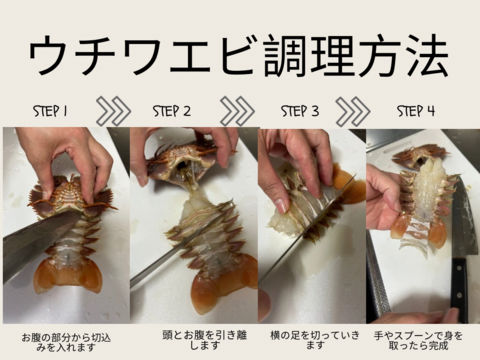 ウチワエビ調理方法

STEP 1

STEP 2

STEP 3

STEP 4

お腹の部分から切込みを入れます

頭とお腹を引き離します

横の足を切っていきます

手やスプーンで身を取ったら完成